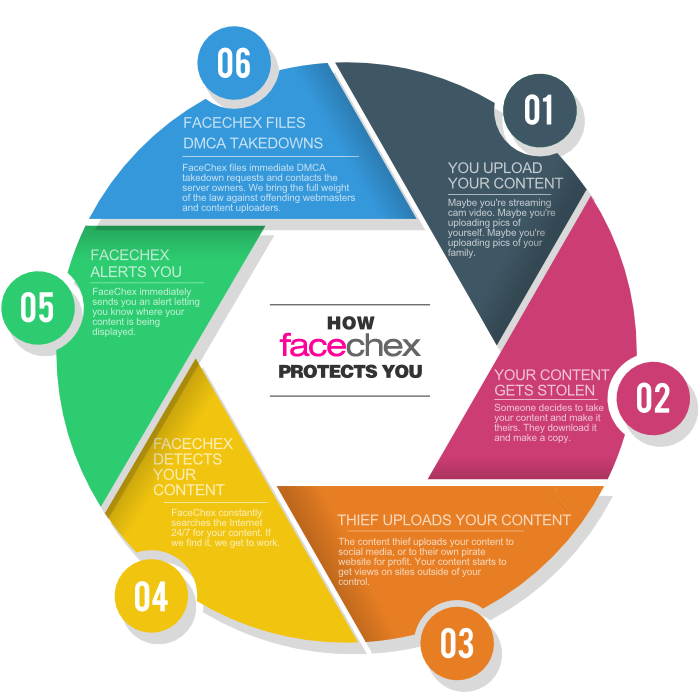 HOW
facechex
PROTECTS YOU

01

YOU UPLOAD YOUR CONTENT

Maybe you're streaming cam video. Maybe you're uploading pics of yourself. Maybe you're uploading pics of your family.

02

YOUR CONTENT GETS STOLEN

Someone decides to take your content and make it theirs. They download it and make a copy.

03

THIEF UPLOADS YOUR CONTENT

The content thief uploads your content to social media, or to their own pirate website for profit. Your content starts to get views on sites outside of your control.

04

FACECHEX DETECTS YOUR CONTENT

FaceChex constantly searches the Internet 24/7 for your content. If we find it, we get to work.

05

FACECHEX ALERTS YOU

FaceChex immediately sends you an alert letting you know where your content is being displayed.

06

FACECHEX FILES DMCA TAKEDOWNS

FaceChex files immediate DMCA takedown requests and contacts the server owners. We bring the full weight of the law against offending webmasters and content uploaders.